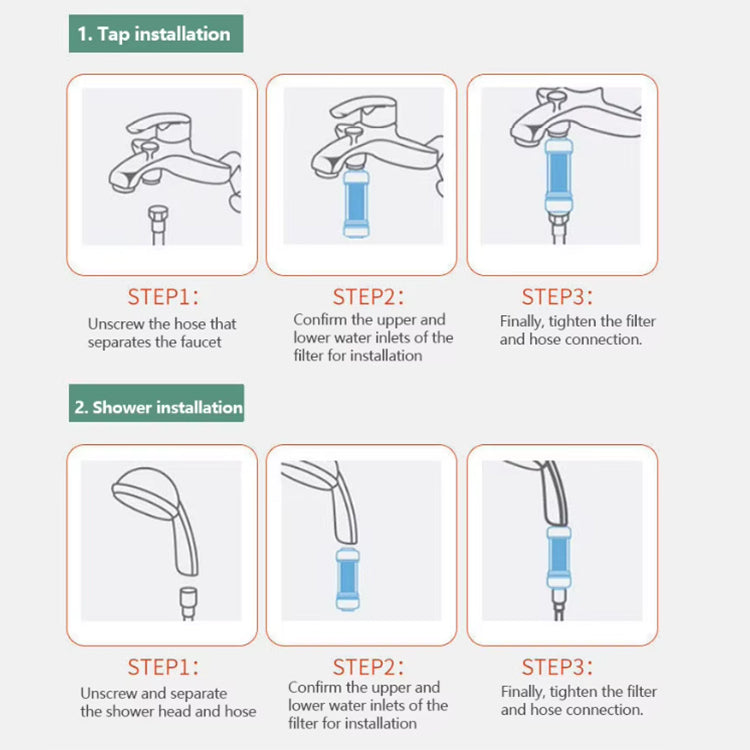 1. Tap installation

STEP1:

Unscrew the hose that separates the faucet

STEP2:

Confirm the upper and lower water inlets of the filter for installation

STEP3:

Finally, tighten the filter and hose connection.

2. Shower installation

STEP1:

Unscrew and separate the shower head and hose

STEP2:

Confirm the upper and lower water inlets of the filter for installation

STEP3:

Finally, tighten the filter and hose connection.