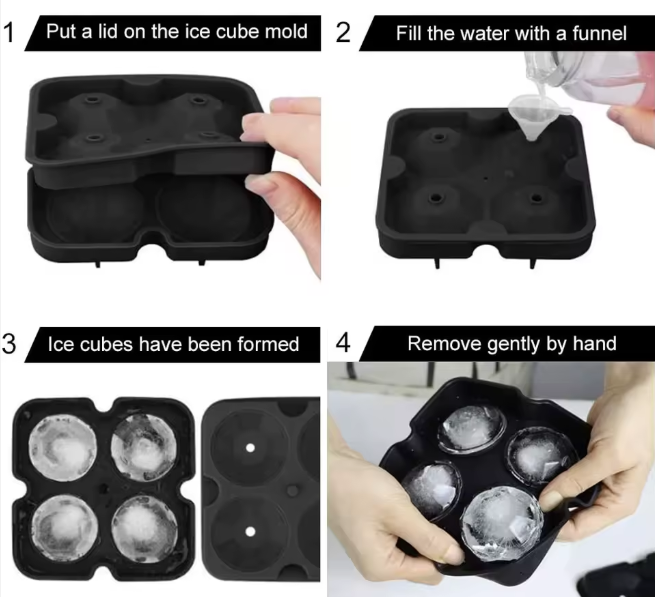 1 Put a lid on the ice cube mold

2 Fill the water with a funnel

3 Ice cubes have been formed

4 Remove gently by hand