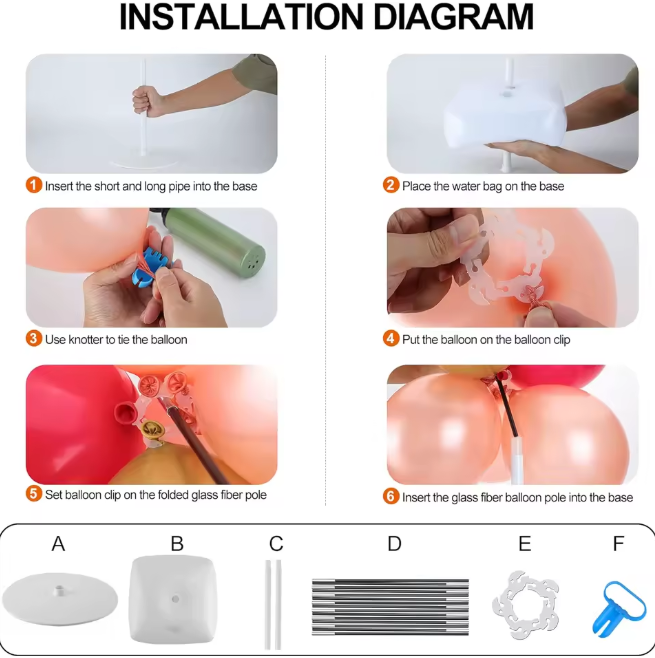 INSTALLATION DIAGRAM

1 Insert the short and long pipe into the base

2 Place the water bag on the base

3 Use knotter to tie the balloon

4 Put the balloon on the balloon clip

5 Set balloon clip on the folded glass fiber pole

6 Insert the glass fiber balloon pole into the base

A B C D E F